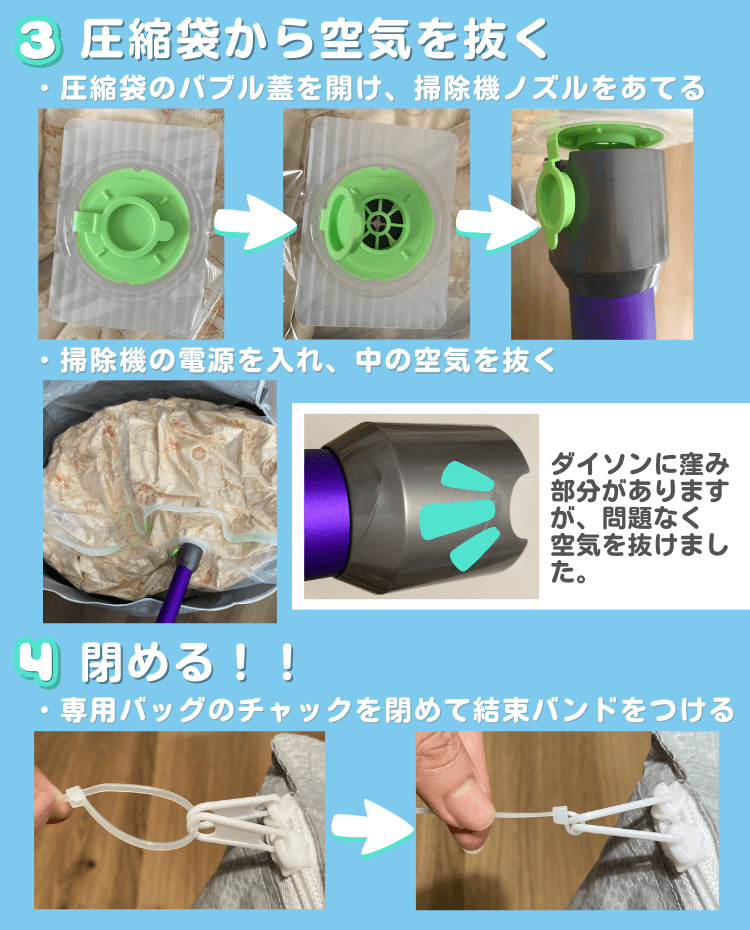 3 圧縮袋から空気を抜く

・圧縮袋のバブル蓋を開け、掃除機ノズルをあてる

・掃除機の電源を入れ、中の空気を抜く

ダイソンに窪み部分がありますが、問題なく空気を抜けました。

4 閉める！！

・専用バッグのチャックを閉めて結束バンドをつける